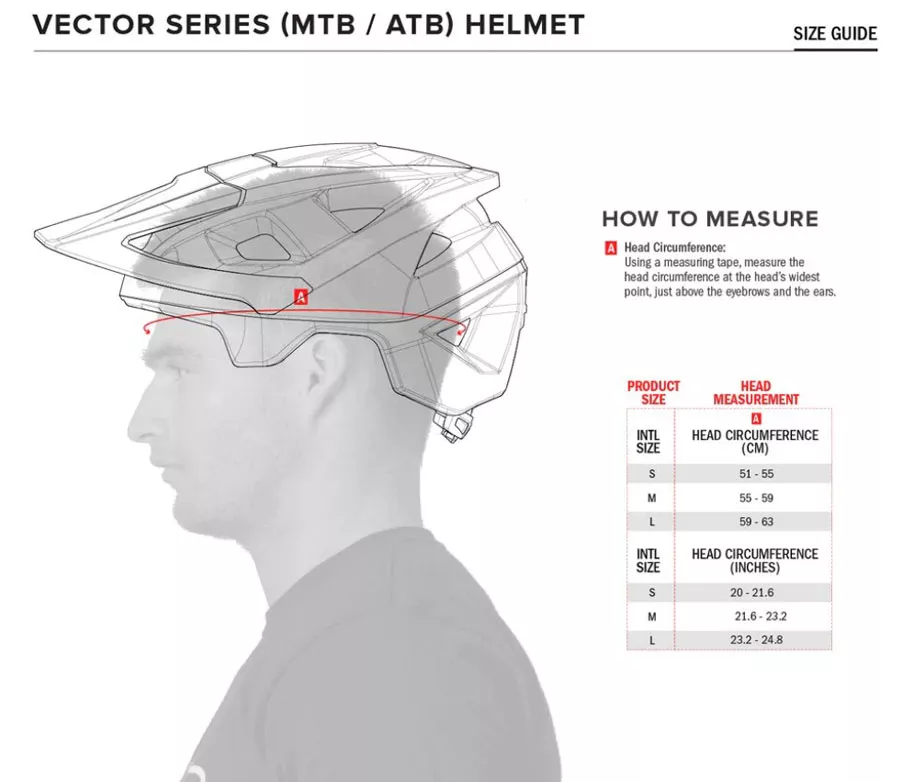 VECTOR SERIES (MTB / ATB) HELMET

SIZE GUIDE

A

HOW TO MEASURE

A Head Circumference:
Using a measuring tape, measure the head circumference at the head's widest point, just above the eyebrows and the ears.

| PRODUCT SIZE | HEAD MEASUREMENT |
|---|---|
| | A |
| INTL SIZE | HEAD CIRCUMFERENCE (CM) |
| S | 51 - 55 |
| M | 55 - 59 |
| L | 59 - 63 |
| INTL SIZE | HEAD CIRCUMFERENCE (INCHES) |
| S | 20 - 21.6 |
| M | 21.6 - 23.2 |
| L | 23.2 - 24.8 |