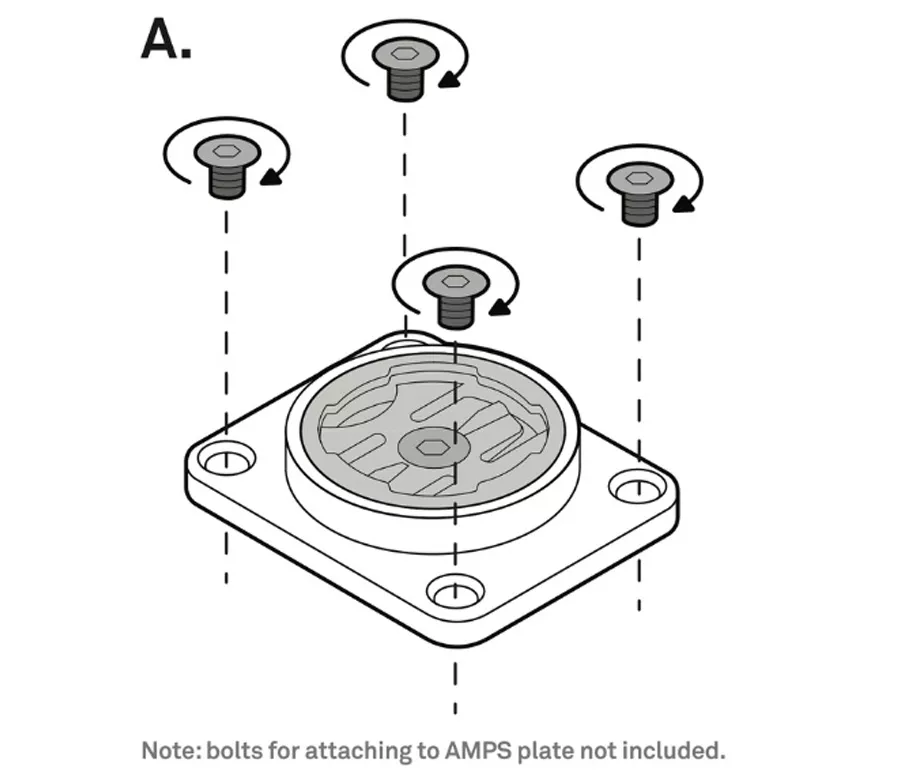 A.

Note: bolts for attaching to AMPS plate not included.