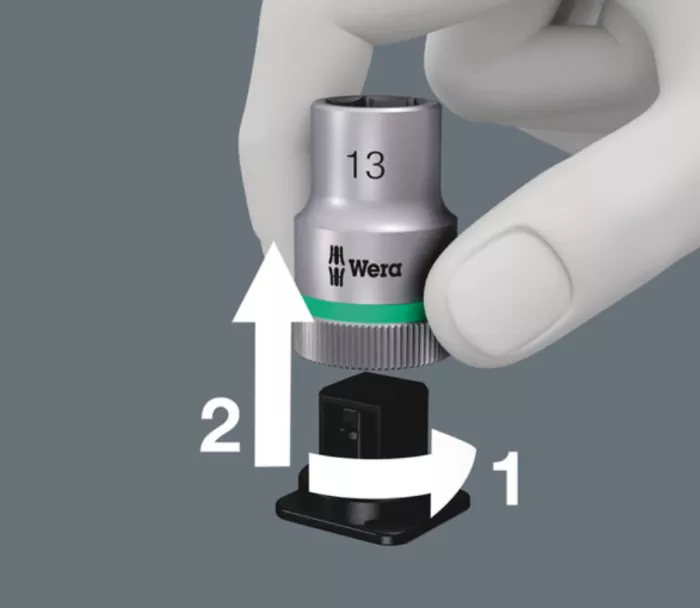 13

Wera

2

1