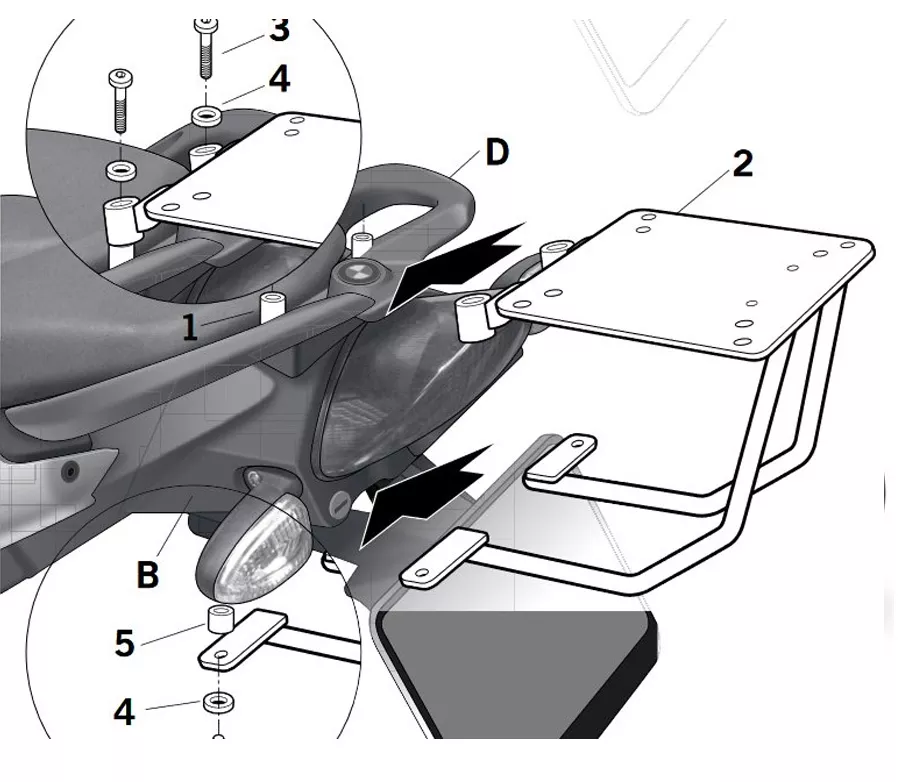 3
4
D
2
1
B
5
4