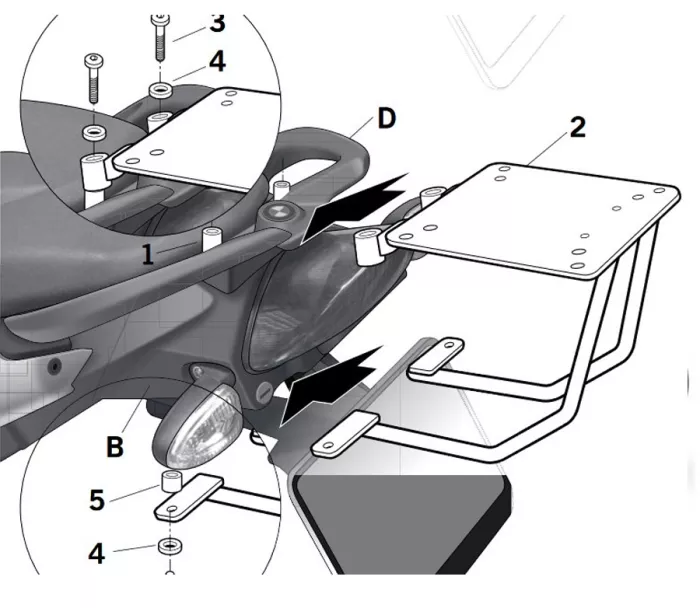 3
4
D
2
1
B
5
4