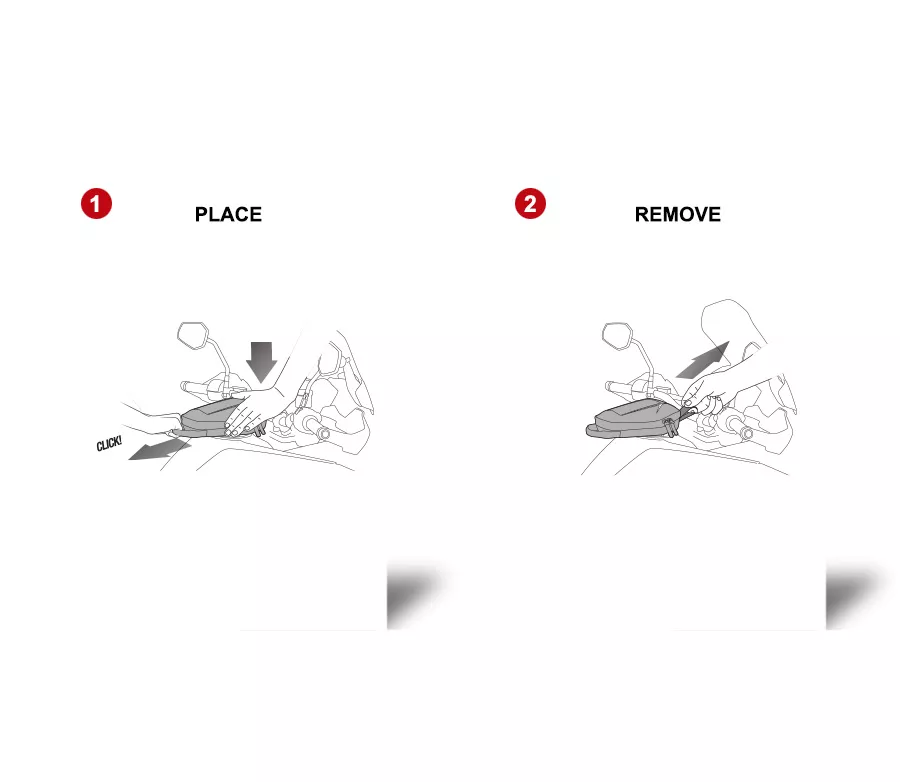 1 PLACE

CLICK!

2 REMOVE