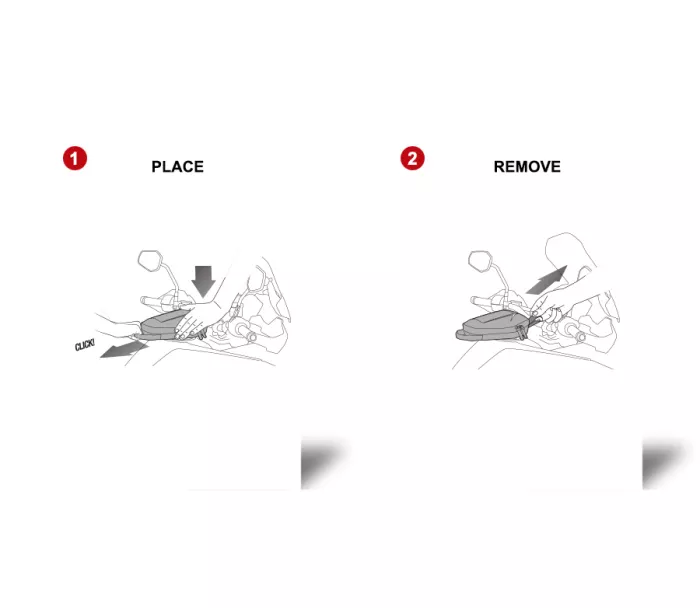 1 PLACE

CLICK!

2 REMOVE